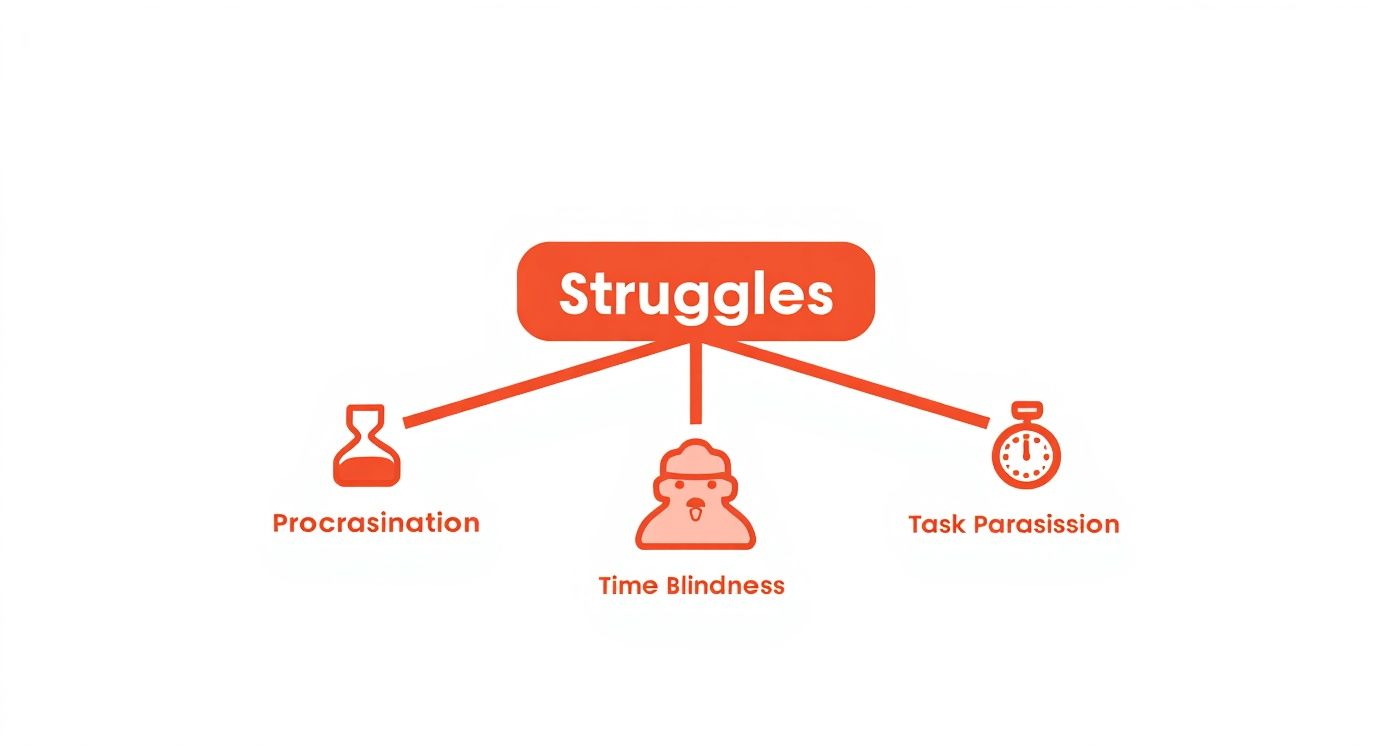 Struggles

Procrasination

Time Blindness

Task Parasission